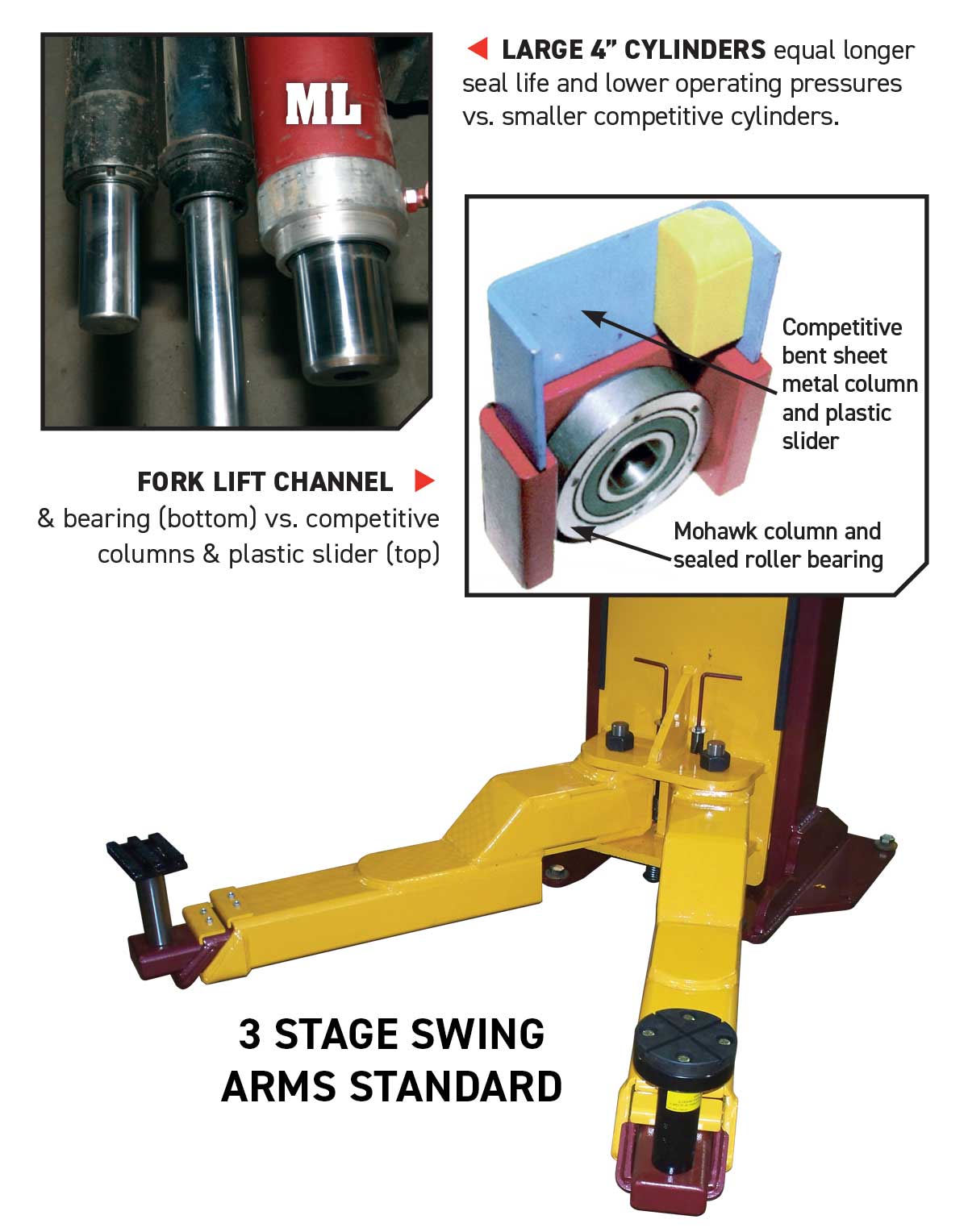 ML

LARGE 4” CYLINDERS equal longer seal life and lower operating pressures vs. smaller competitive cylinders.

Competitive bent sheet metal column and plastic slider

Mohawk column and sealed roller bearing

FORK LIFT CHANNEL
& bearing (bottom) vs. competitive columns & plastic slider (top)

3 STAGE SWING ARMS STANDARD